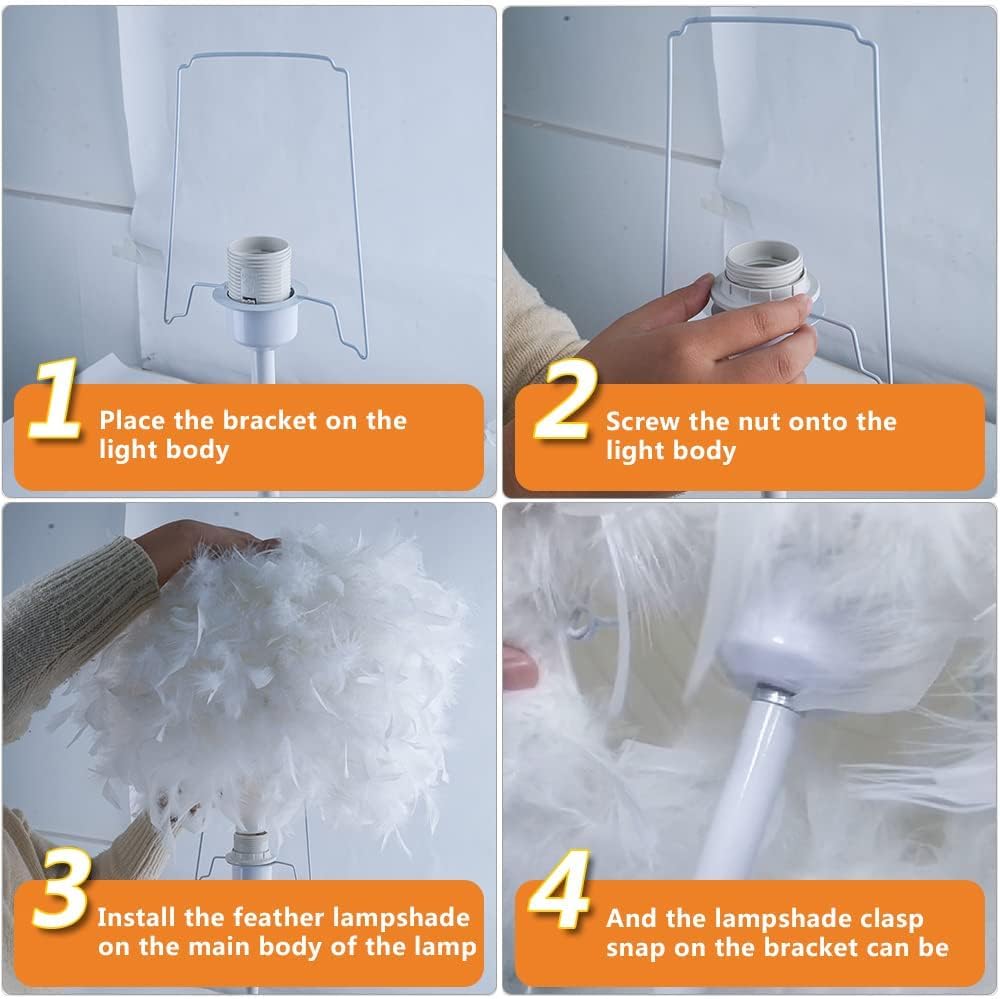 1 Place the bracket on the light body

2 Screw the nut onto the light body

3 Install the feather lampshade on the main body of the lamp

4 And the lampshade clasp snap on the bracket can be